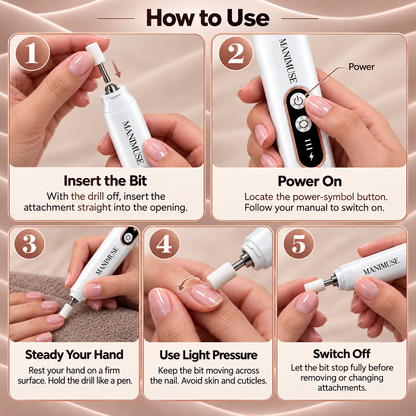 How to Use

1

MANIMUSE

Insert the Bit

With the drill off, insert the attachment straight into the opening.

2

MANIMUSE

Power

Power On

Locate the power-symbol button. Follow your manual to switch on.

3

MANIMUSE

Steady Your Hand

Rest your hand on a firm surface. Hold the drill like a pen.

4

Use Light Pressure

Keep the bit moving across the nail. Avoid skin and cuticles.

5

MANIMUSE

Switch Off

Let the bit stop fully before removing or changing attachments.