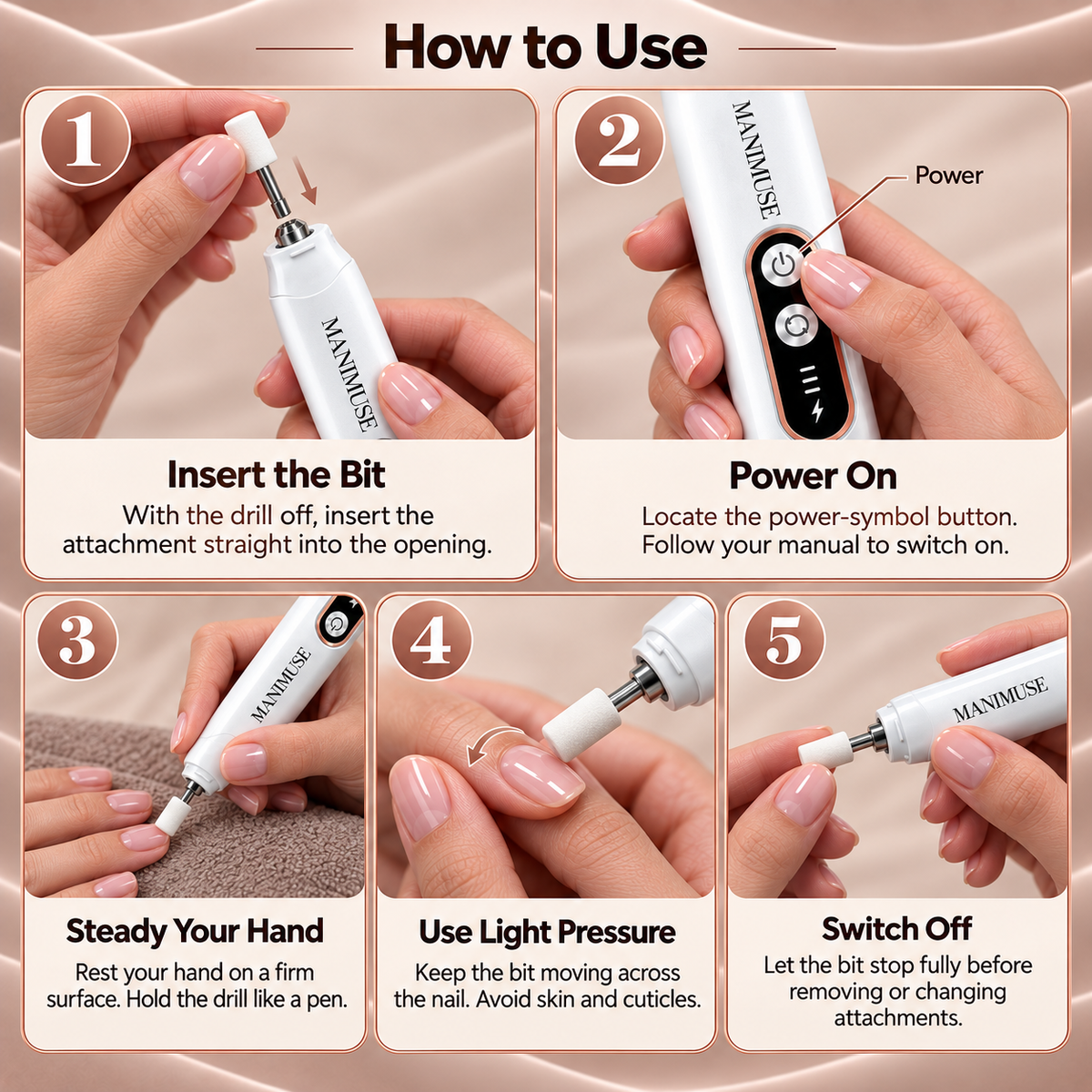 How to Use

1

MANIMUSE

Insert the Bit

With the drill off, insert the attachment straight into the opening.

2

MANIMUSE

Power

Power On

Locate the power-symbol button. Follow your manual to switch on.

3

MANIMUSE

Steady Your Hand

Rest your hand on a firm surface. Hold the drill like a pen.

4

Use Light Pressure

Keep the bit moving across the nail. Avoid skin and cuticles.

5

MANIMUSE

Switch Off

Let the bit stop fully before removing or changing attachments.